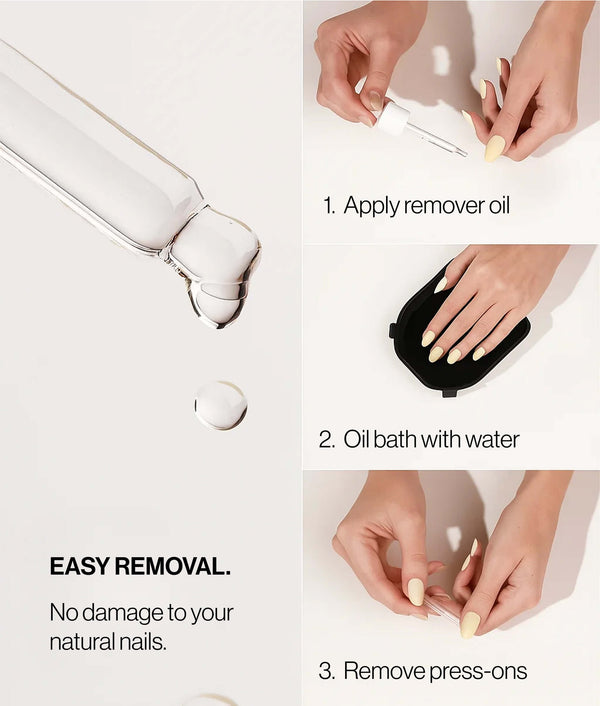 EASY REMOVAL.

No damage to your natural nails.

1. Apply remover oil

2. Oil bath with water

3. Remove press-ons