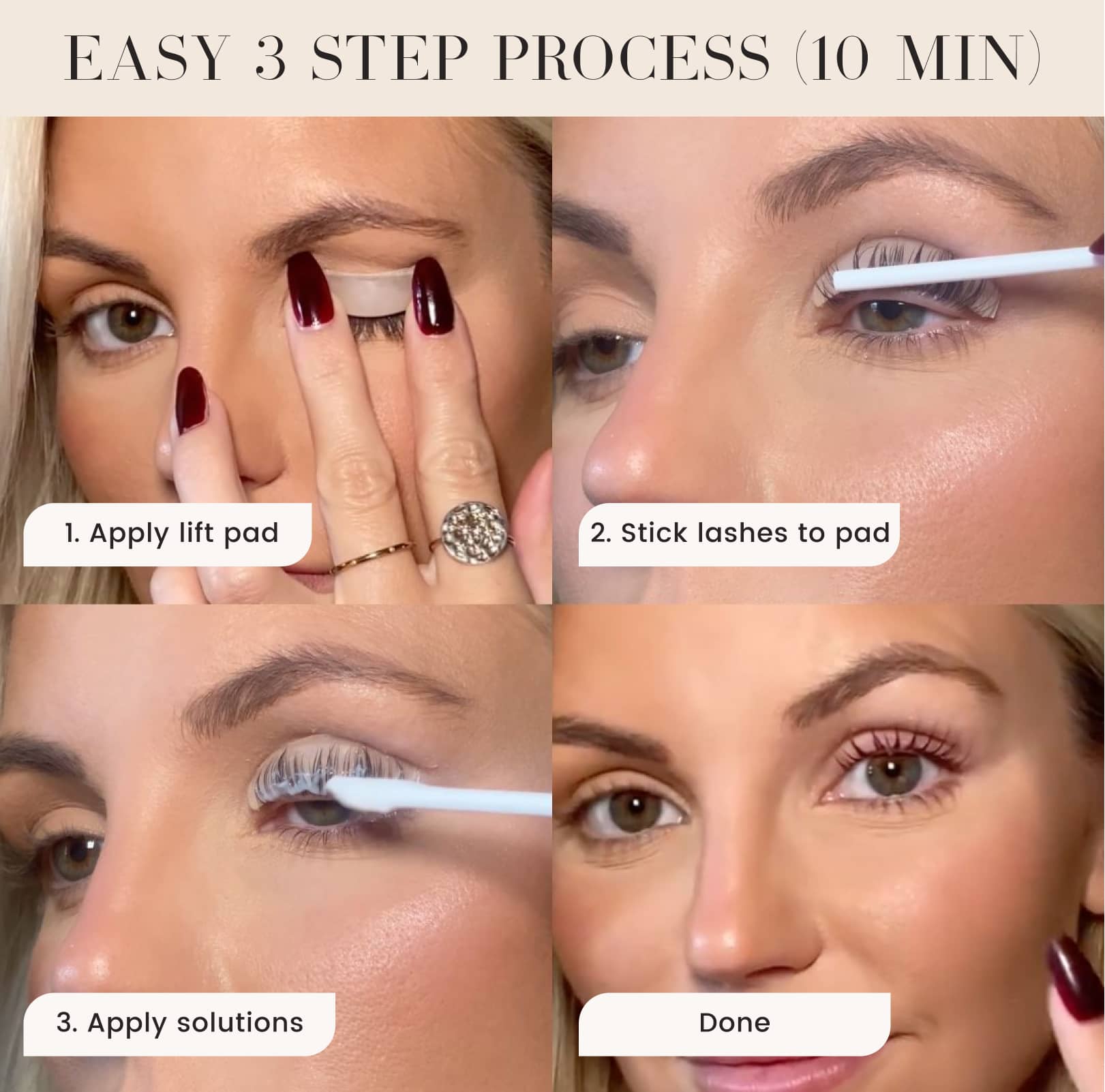 EASY 3 STEP PROCESS (10 MIN)

1. Apply lift pad

2. Stick lashes to pad

3. Apply solutions

Done